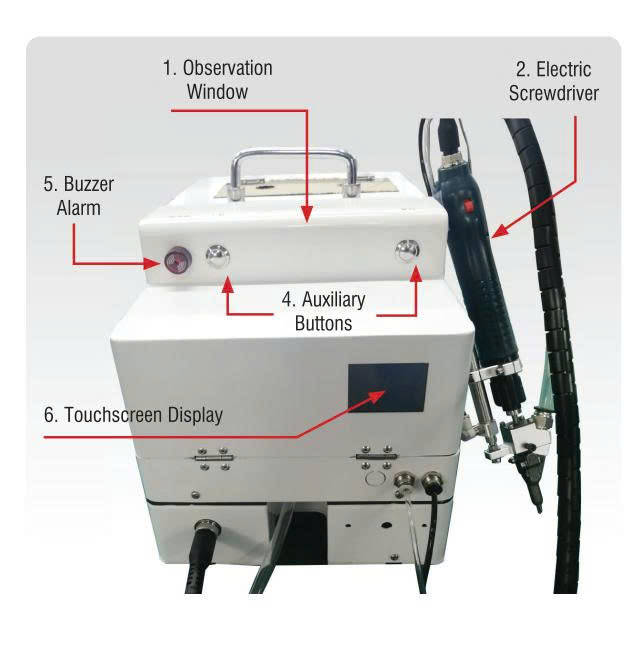 1. Observation Window

2. Electric Screwdriver

5. Buzzer Alarm

4. Auxiliary Buttons

6. Touchscreen Display